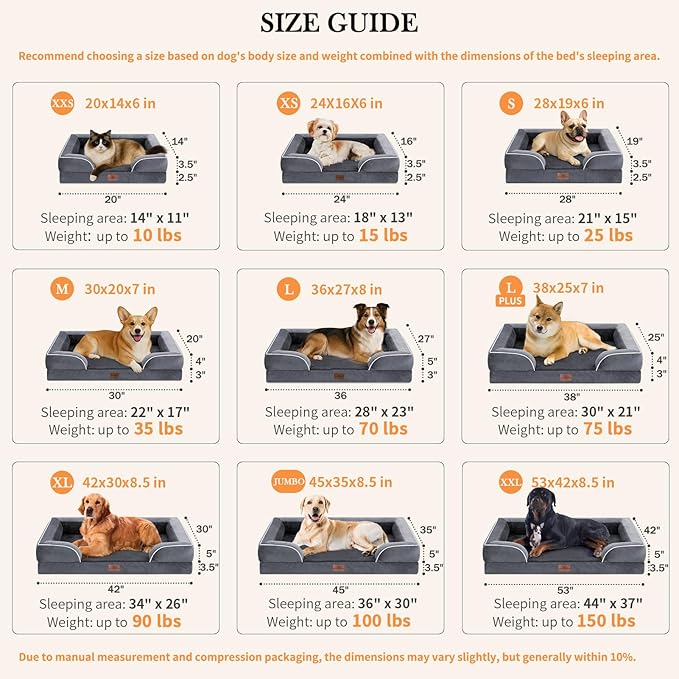 SIZE GUIDE

Recommend choosing a size based on dog's body size and weight combined with the dimensions of the bed's sleeping area.

XXS 20x14x6 in
14"
3.5"
2.5"
20"
Sleeping area: 14" x 11"
Weight: up to 10 lbs

XS 24X16X6 in
16"
3.5"
2.5"
24"
Sleeping area: 18" x 13"
Weight: up to 15 lbs

S 28x19x6 in
19"
3.5"
2.5"
28"
Sleeping area: 21" x 15"
Weight: up to 25 lbs

M 30x20x7 in
20"
4"
3"
30"
Sleeping area: 22" x 17"
Weight: up to 35 lbs

L 36x27x8 in
27"
5"
3"
36
Sleeping area: 28" x 23"
Weight: up to 70 lbs

L PLUS 38x25x7 in
25"
4"
3"
38"
Sleeping area: 30" x 21"
Weight: up to 75 lbs

XL 42x30x8.5 in
30"
5"
3.5"
42"
Sleeping area: 34" x 26"
Weight: up to 90 lbs

JUMBO 45x35x8.5 in
35"
5"
3.5"
45"
Sleeping area: 36" x 30"
Weight: up to 100 lbs

XXL 53x42x8.5 in
42"
5"
3.5"
53"
Sleeping area: 44" x 37"
Weight: up to 150 lbs

Due to manual measurement and compression packaging, the dimensions may vary slightly, but generally within 10%.