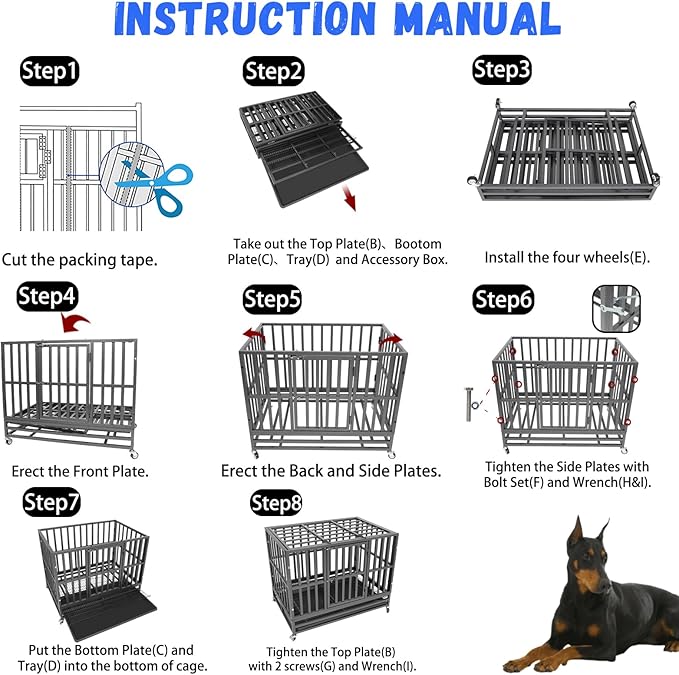 INSTRUCTION MANUAL

Step1

Cut the packing tape.

Step2

Take out the Top Plate(B)、Bootom Plate(C)、Tray(D) and Accessory Box.

Step3

Install the four wheels(E).

Step4

Erect the Front Plate.

Step5

Erect the Back and Side Plates.

Step6

Tighten the Side Plates with Bolt Set(F) and Wrench(H&I).

Step7

Put the Bottom Plate(C) and Tray(D) into the bottom of cage.

Step8

Tighten the Top Plate(B) with 2 screws(G) and Wrench(I).