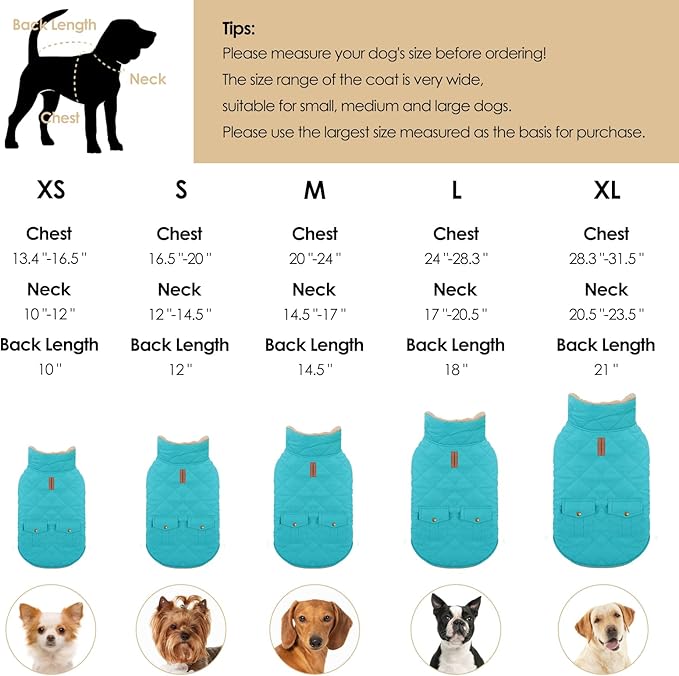 Back Length

Neck

Chest

Tips:
Please measure your dog's size before ordering!
The size range of the coat is very wide,
suitable for small, medium and large dogs.
Please use the largest size measured as the basis for purchase.

XS
Chest
13.4"-16.5"
Neck
10"-12"
Back Length
10"

S
Chest
16.5"-20"
Neck
12"-14.5"
Back Length
12"

M
Chest
20"-24"
Neck
14.5"-17"
Back Length
14.5"

L
Chest
24"-28.3"
Neck
17"-20.5"
Back Length
18"

XL
Chest
28.3"-31.5"
Neck
20.5"-23.5"
Back Length
21"