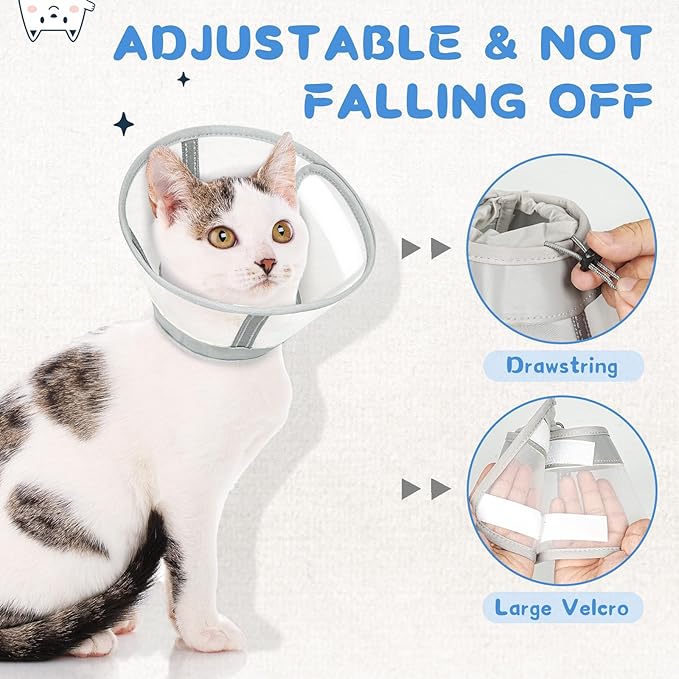 ADJUSTABLE & NOT FALLING OFF

Drawstring

Large Velcro