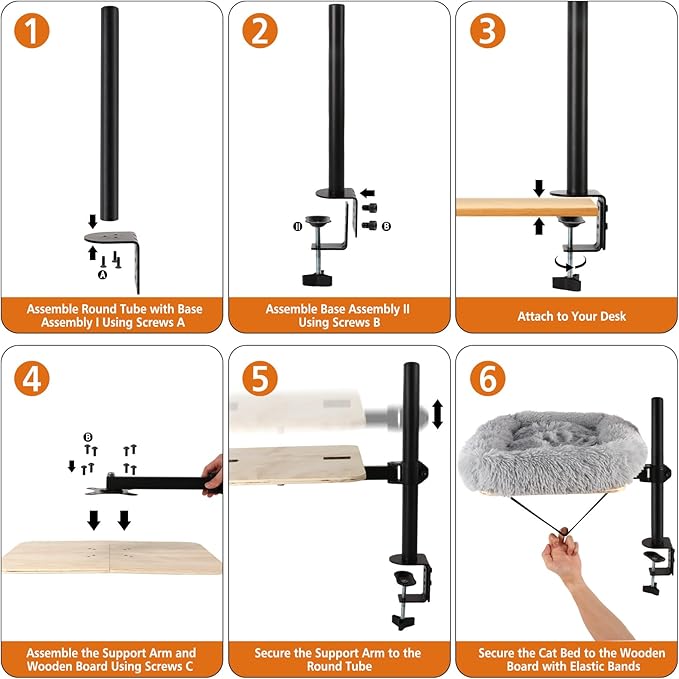 1

A

Assemble Round Tube with Base Assembly I Using Screws A

2

II

B

Assemble Base Assembly II Using Screws B

3

Attach to Your Desk

4

B

Assemble the Support Arm and Wooden Board Using Screws C

5

Secure the Support Arm to the Round Tube

6

Secure the Cat Bed to the Wooden Board with Elastic Bands