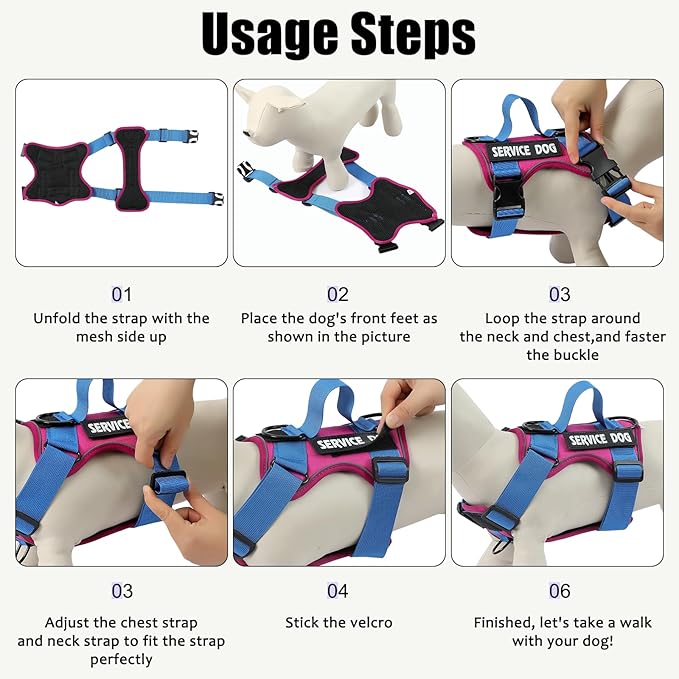 Usage Steps

SERVICE DOG

01
Unfold the strap with the mesh side up

02
Place the dog's front feet as shown in the picture

03
Loop the strap around the neck and chest,and faster the buckle

SERVICE

SERVICE DOG

SERVICE DOG

03
Adjust the chest strap and neck strap to fit the strap perfectly

04
Stick the velcro

06
Finished, let's take a walk with your dog!