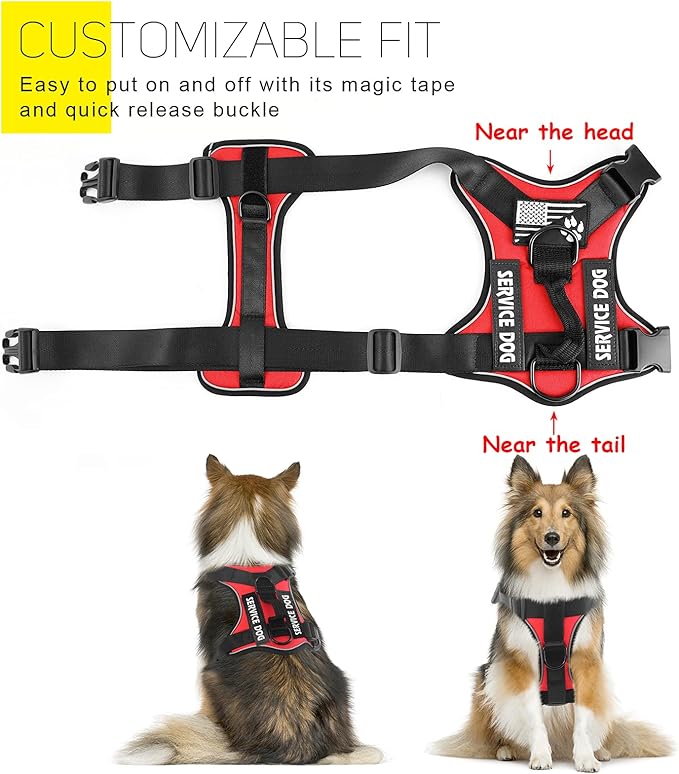 CUSTOMIZABLE FIT

Easy to put on and off with its magic tape and quick release buckle

Near the head

SERVICE DOG

SERVICE DOG

Near the tail

SERVICE DOG

SERVICE DOG