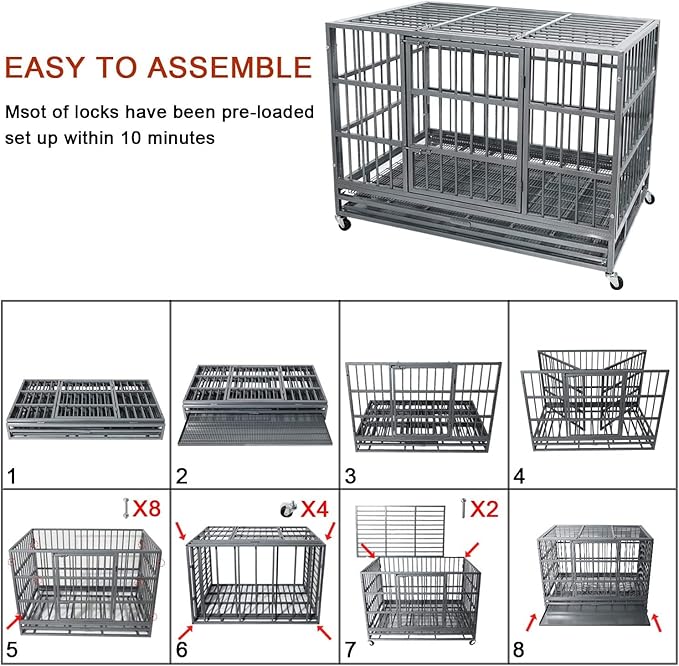 EASY TO ASSEMBLE

Msot of locks have been pre-loaded set up within 10 minutes

1

2

3

4

X8

5

X4

6

X2

7

8