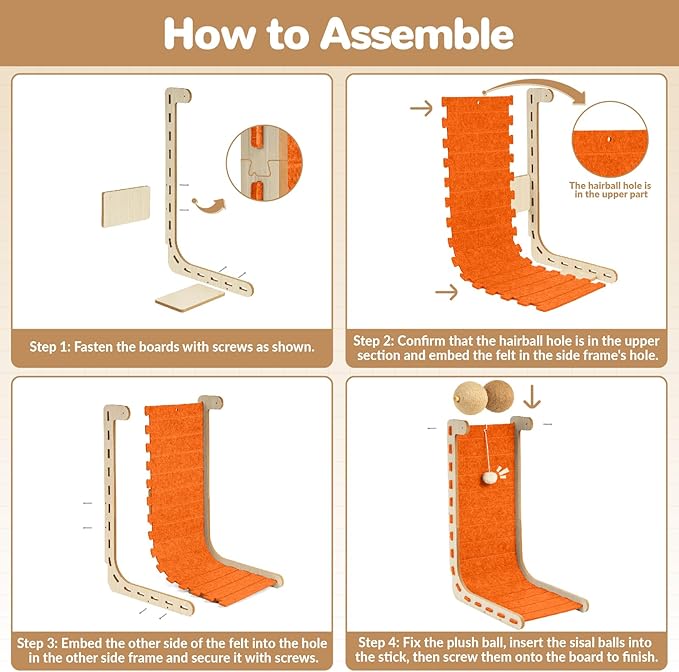 How to Assemble

Step 1: Fasten the boards with screws as shown.

The hairball hole is in the upper part

Step 2: Confirm that the hairball hole is in the upper section and embed the felt in the side frame's hole.

Step 3: Embed the other side of the felt into the hole in the other side frame and secure it with screws.

Step 4: Fix the plush ball, insert the sisal balls into the stick, then screw them onto the board to finish.