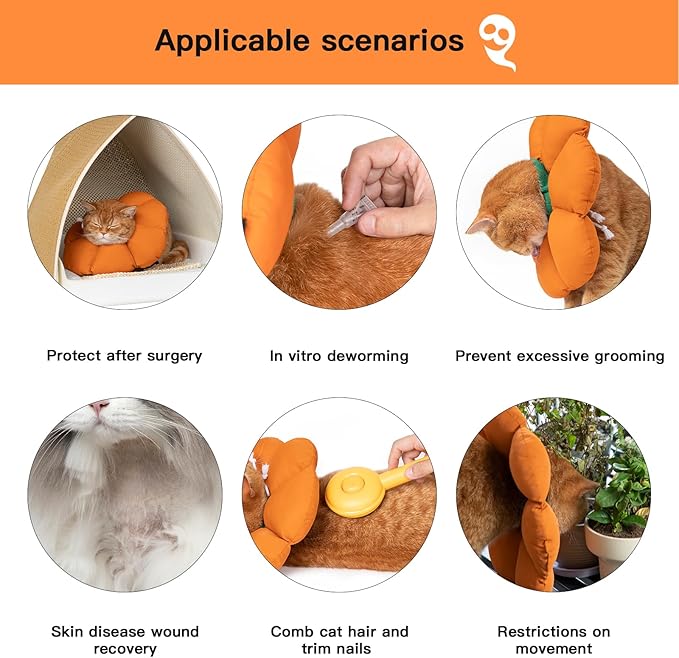 Applicable scenarios

Protect after surgery

In vitro deworming

Prevent excessive grooming

Skin disease wound recovery

Comb cat hair and trim nails

Restrictions on movement