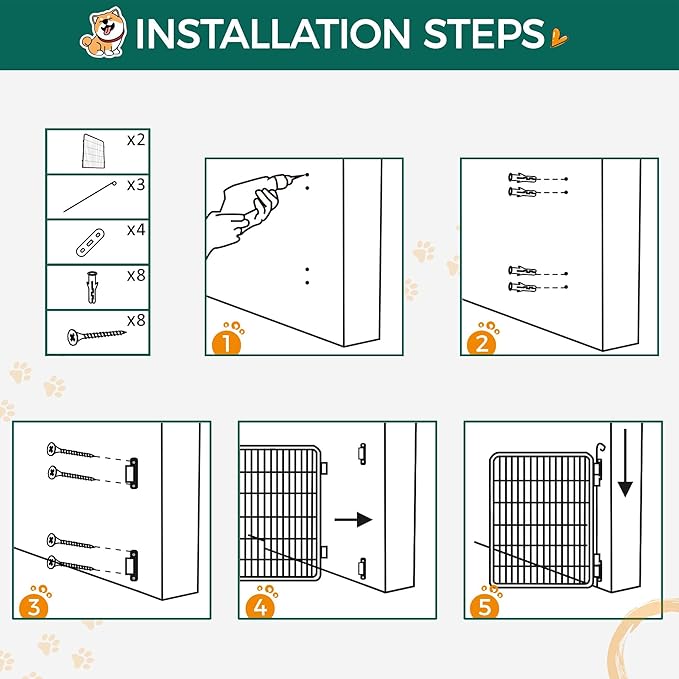 INSTALLATION STEPS

x2
x3
x4
x8
x8

1
2
3
4
5