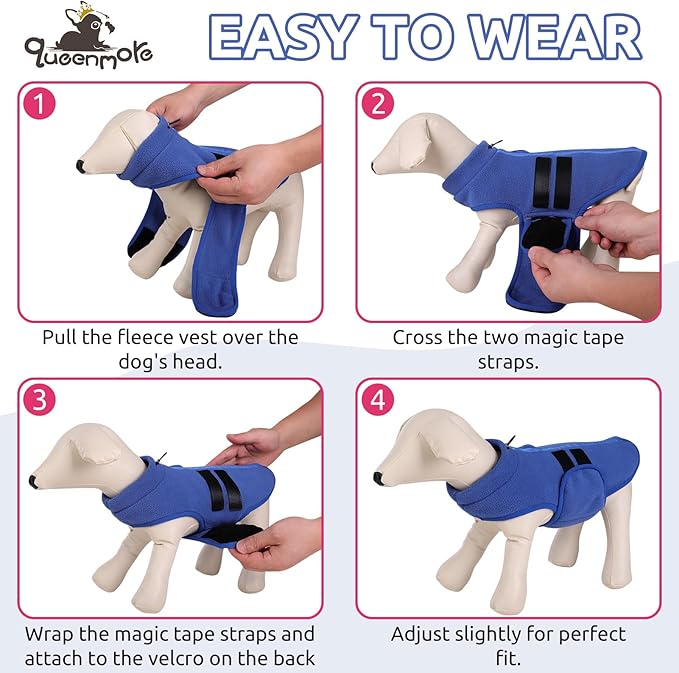 queenmore

EASY TO WEAR

1

Pull the fleece vest over the dog's head.

2

Cross the two magic tape straps.

3

Wrap the magic tape straps and attach to the velcro on the back

4

Adjust slightly for perfect fit.