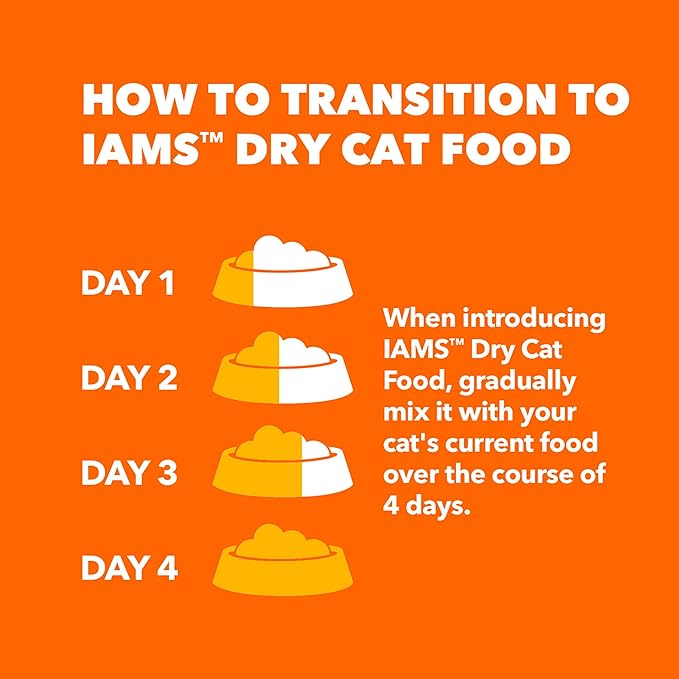 HOW TO TRANSITION TO IAMS™ DRY CAT FOOD

DAY 1

DAY 2

DAY 3

DAY 4

When introducing IAMS™ Dry Cat Food, gradually mix it with your cat's current food over the course of 4 days.