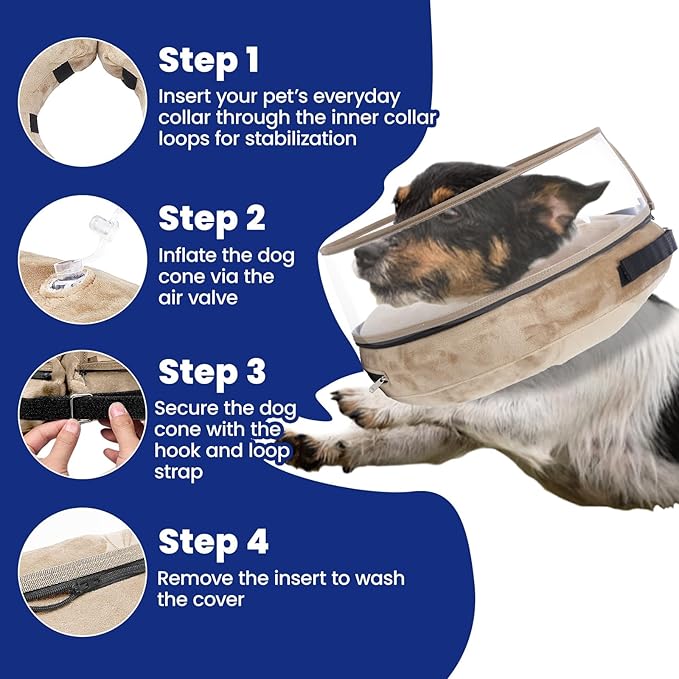 Step 1
Insert your pet's everyday collar through the inner collar loops for stabilization

Step 2
Inflate the dog cone via the air valve

Step 3
Secure the dog cone with the hook and loop strap

Step 4
Remove the insert to wash the cover