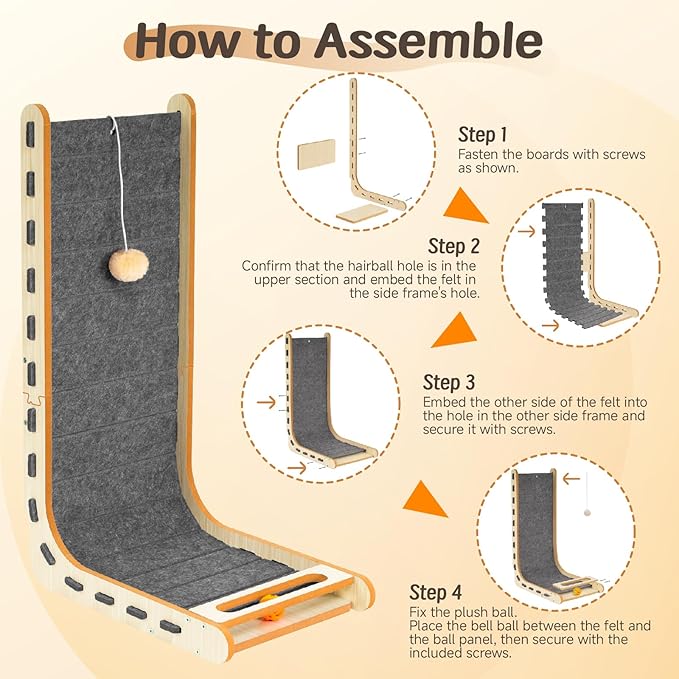 How to Assemble

Step 1
Fasten the boards with screws as shown.

Step 2
Confirm that the hairball hole is in the upper section and embed the felt in the side frame's hole.

Step 3
Embed the other side of the felt into the hole in the other side frame and secure it with screws.

Step 4
Fix the plush ball.
Place the bell ball between the felt and the ball panel, then secure with the included screws.