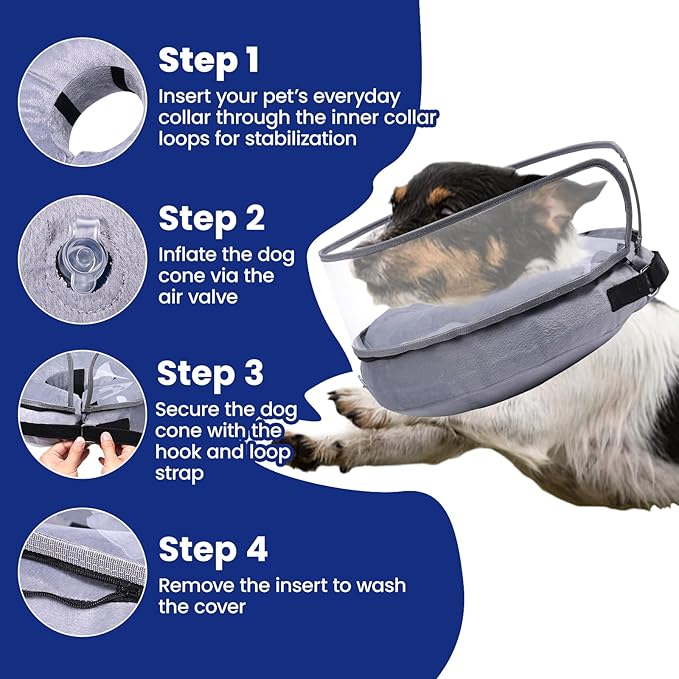 Step 1
Insert your pet's everyday collar through the inner collar loops for stabilization

Step 2
Inflate the dog cone via the air valve

Step 3
Secure the dog cone with the hook and loop strap

Step 4
Remove the insert to wash the cover