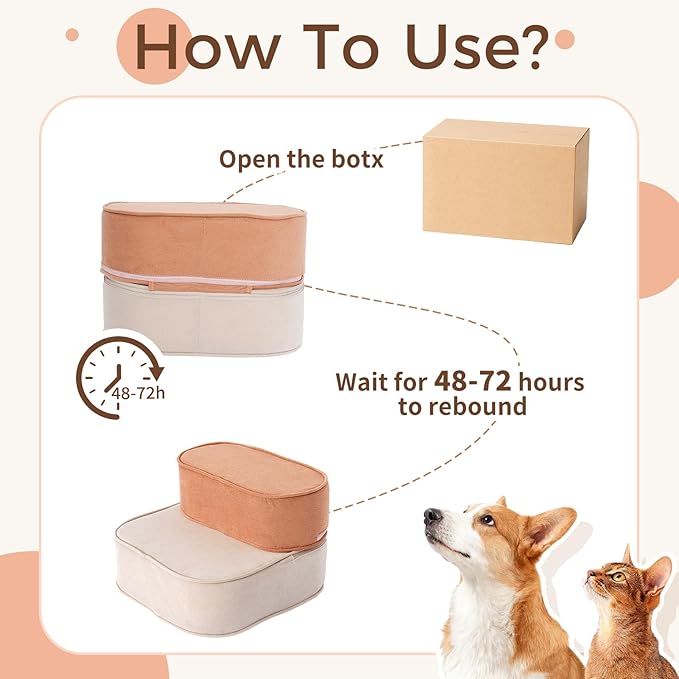 How To Use?

Open the botx

48-72h

Wait for 48-72 hours to rebound