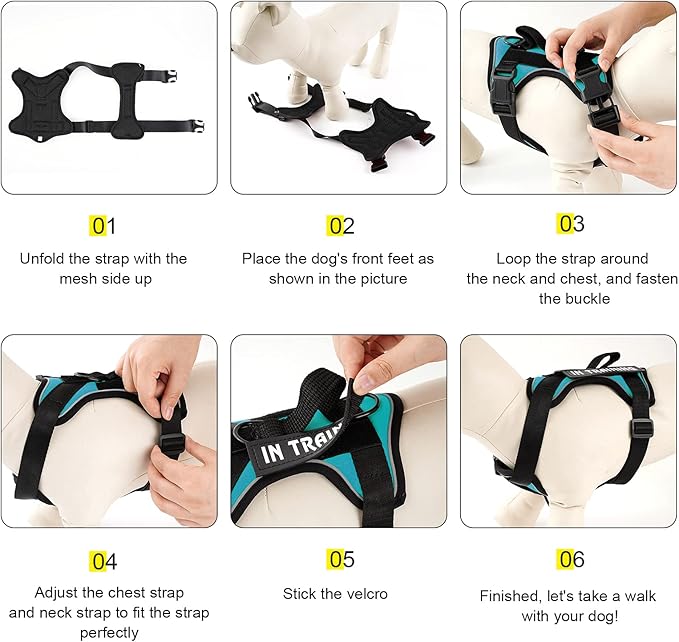 01

Unfold the strap with the mesh side up

02

Place the dog's front feet as shown in the picture

03

Loop the strap around the neck and chest, and fasten the buckle

IN TRAIN

IN TRAINING

04

Adjust the chest strap and neck strap to fit the strap perfectly

05

Stick the velcro

06

Finished, let's take a walk with your dog!