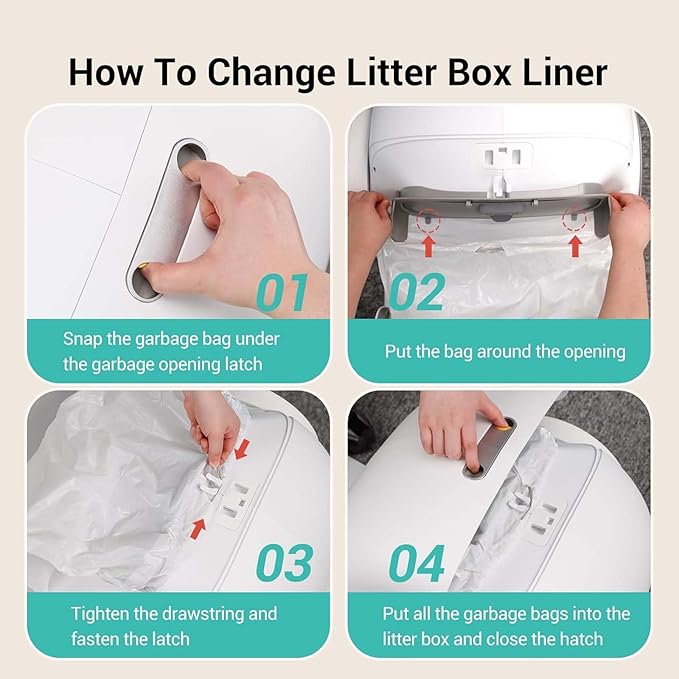 How To Change Litter Box Liner

01

Snap the garbage bag under the garbage opening latch

02

Put the bag around the opening

03

Tighten the drawstring and fasten the latch

04

Put all the garbage bags into the litter box and close the hatch