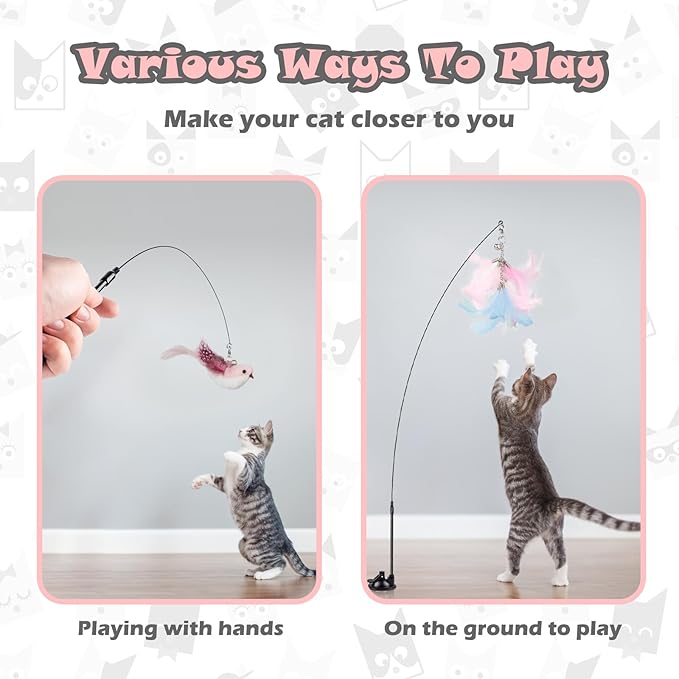 Various Ways To Play

Make your cat closer to you

Playing with hands

On the ground to play