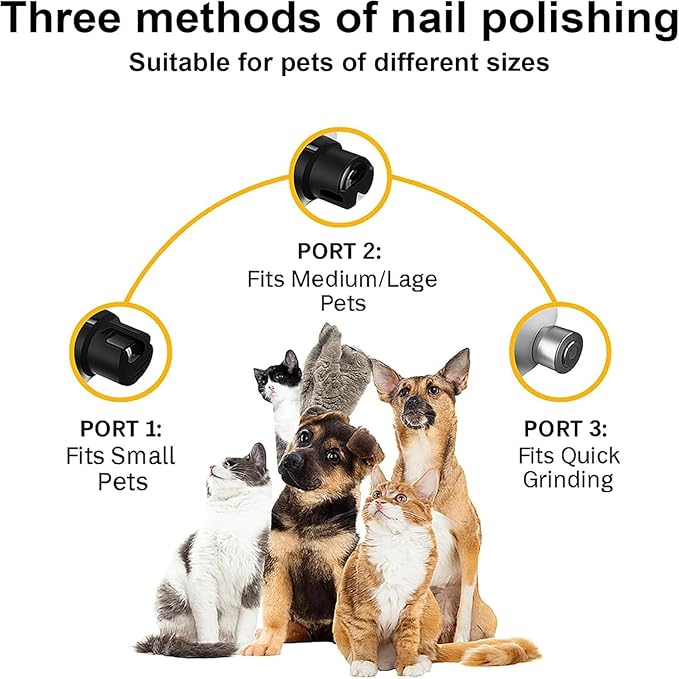 Three methods of nail polishing

Suitable for pets of different sizes

PORT 2:
Fits Medium/Lage Pets

PORT 1:
Fits Small Pets

PORT 3:
Fits Quick Grinding