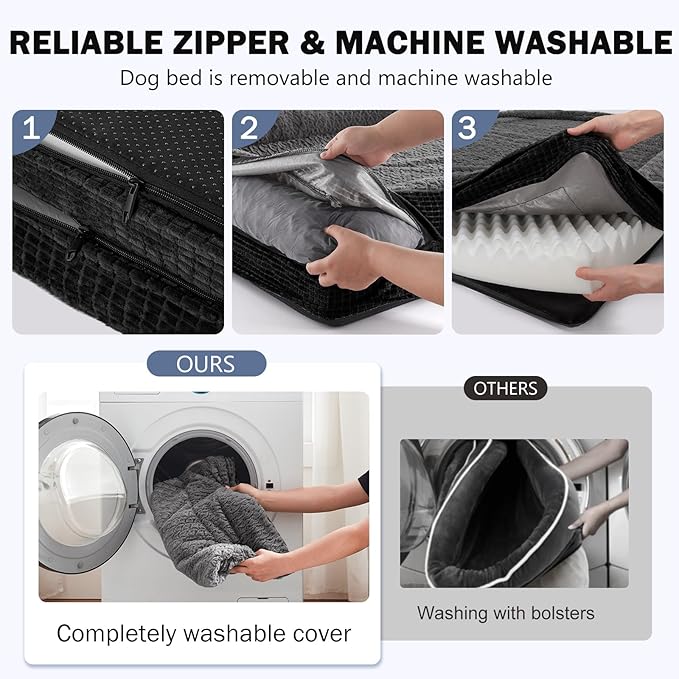 RELIABLE ZIPPER & MACHINE WASHABLE

Dog bed is removable and machine washable

1

2

3

OURS

Completely washable cover

OTHERS

Washing with bolsters