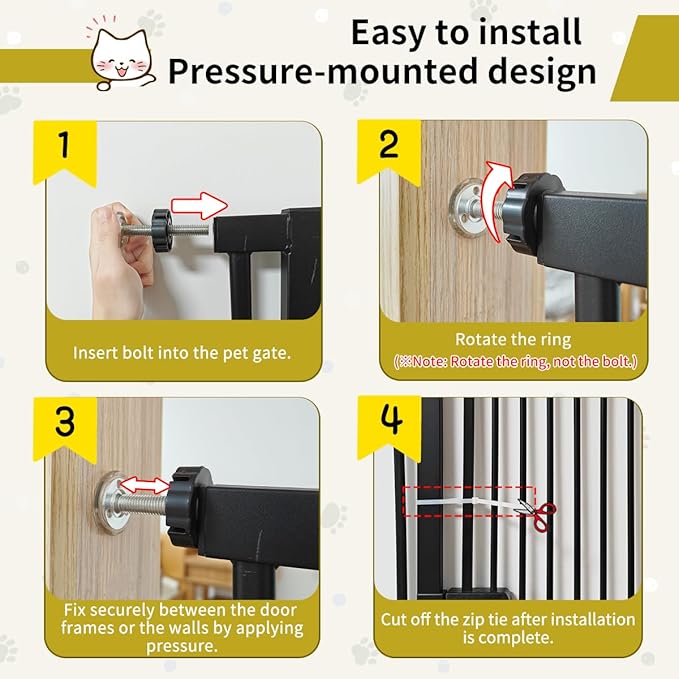 Easy to install
Pressure-mounted design

1

Insert bolt into the pet gate.

2

Rotate the ring
(※Note: Rotate the ring, not the bolt.)

3

Fix securely between the door frames or the walls by applying pressure.

4

Cut off the zip tie after installation is complete.