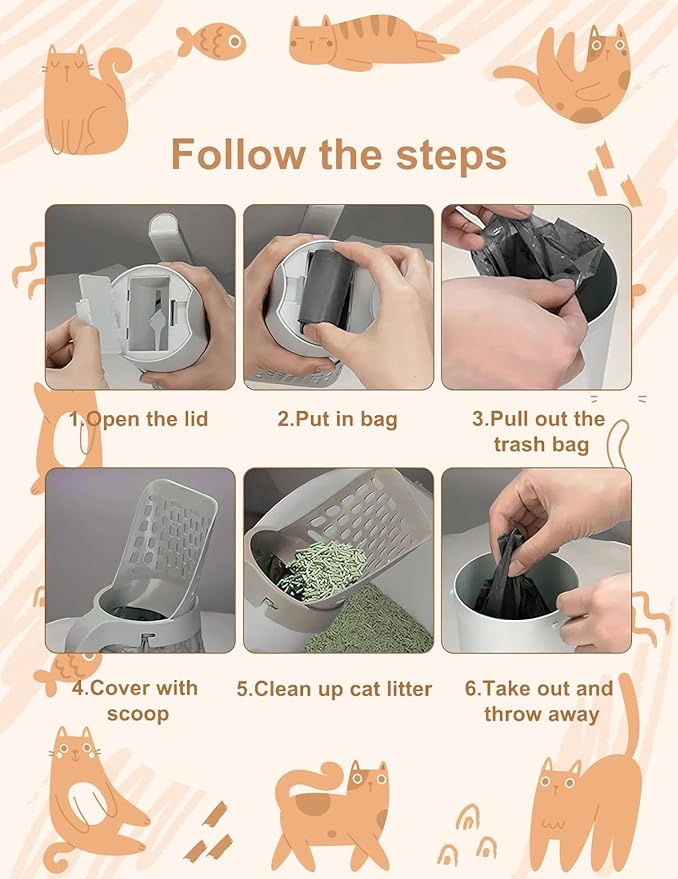 Follow the steps

1.Open the lid

2.Put in bag

3.Pull out the trash bag

4.Cover with scoop

5.Clean up cat litter

6.Take out and throw away