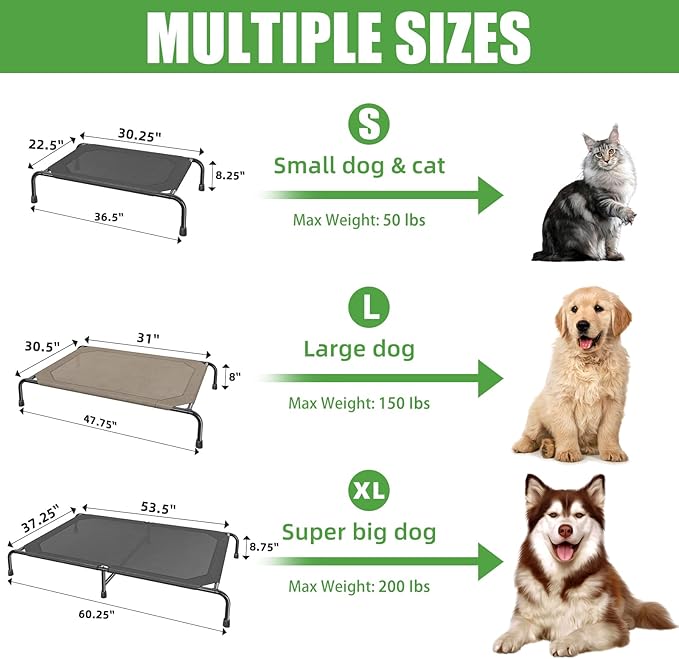 MULTIPLE SIZES

22.5"
30.25"
8.25"
36.5"

S
Small dog & cat
Max Weight: 50 lbs

30.5"
31"
8"
47.75"

L
Large dog
Max Weight: 150 lbs

37.25"
53.5"
8.75"
60.25"

XL
Super big dog
Max Weight: 200 lbs