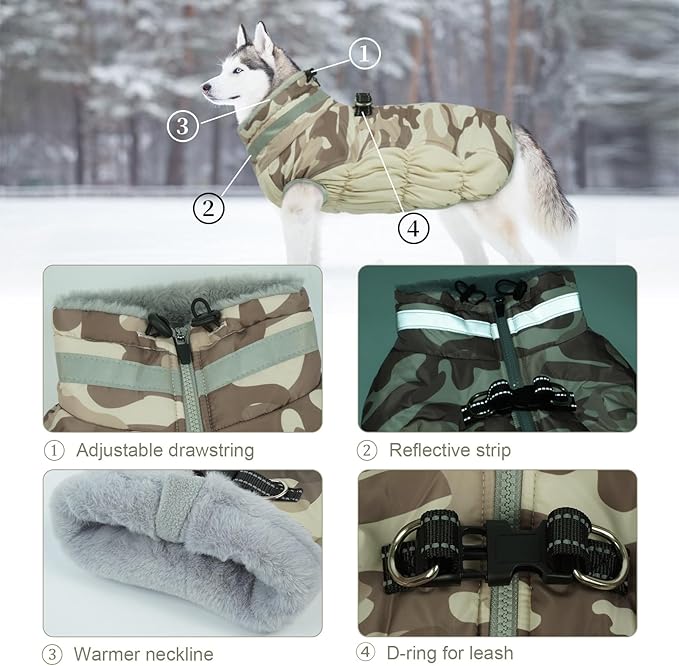 ①
③
②
④

① Adjustable drawstring

② Reflective strip

③ Warmer neckline

④ D-ring for leash