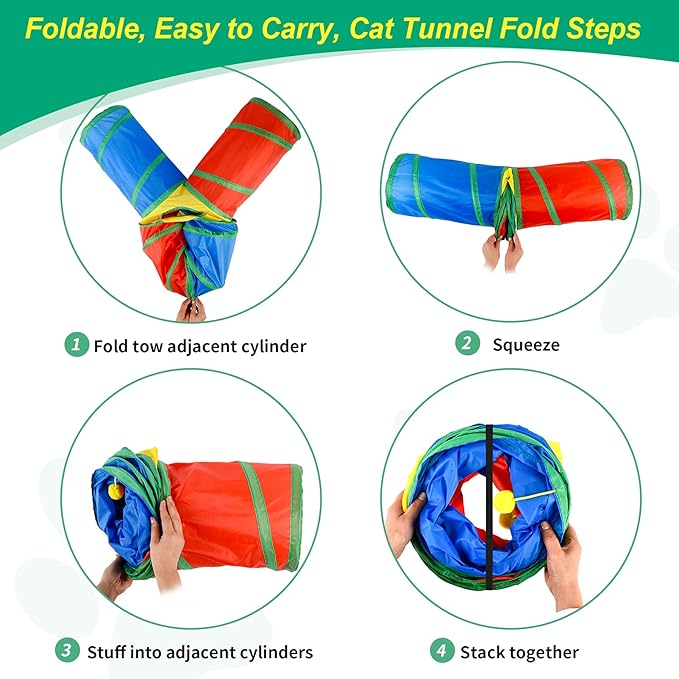 Foldable, Easy to Carry, Cat Tunnel Fold Steps

1 Fold tow adjacent cylinder

2 Squeeze

3 Stuff into adjacent cylinders

4 Stack together