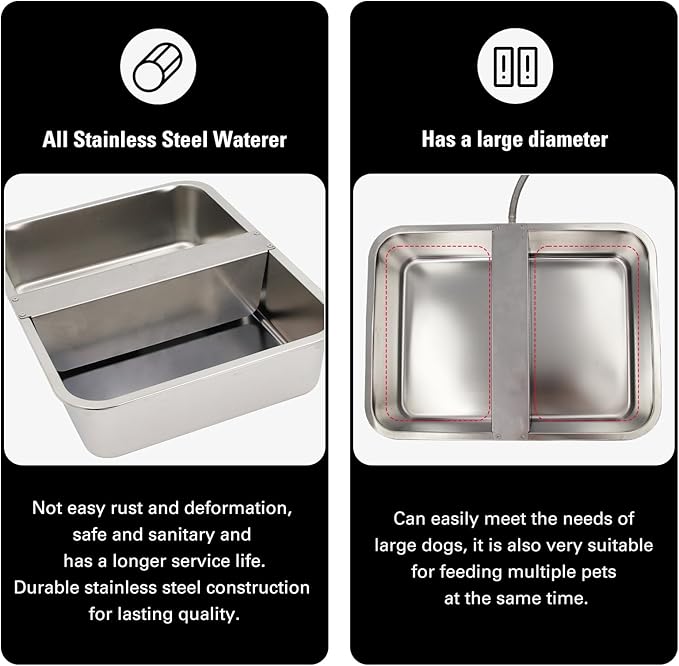 All Stainless Steel Waterer

Not easy rust and deformation, safe and sanitary and has a longer service life. Durable stainless steel construction for lasting quality.

Has a large diameter

Can easily meet the needs of large dogs, it is also very suitable for feeding multiple pets at the same time.