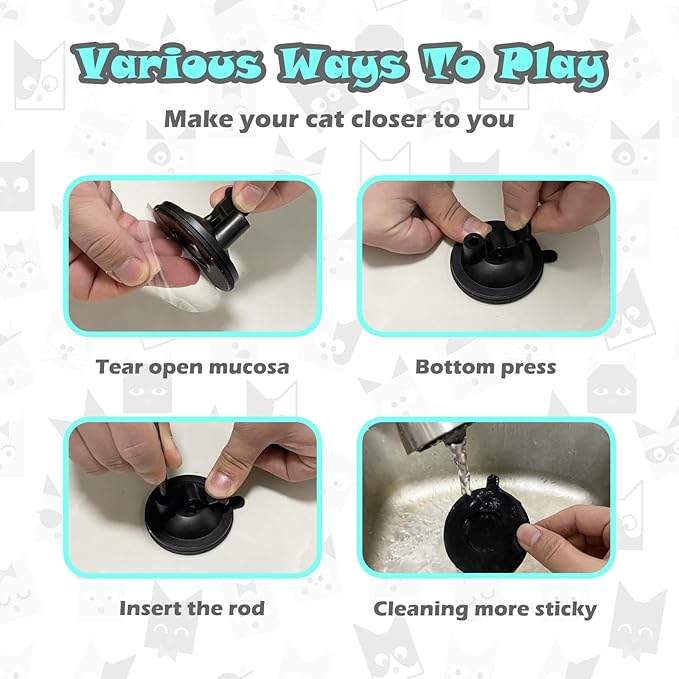 Various Ways To Play

Make your cat closer to you

Tear open mucosa

Bottom press

Insert the rod

Cleaning more sticky