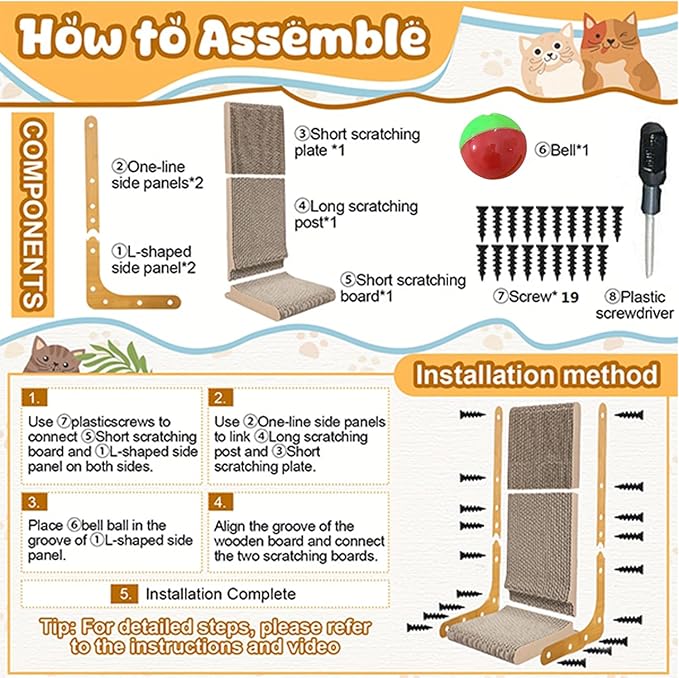 How to Assemble

COMPONENTS

②One-line side panels*2

①L-shaped side panel*2

③Short scratching plate *1

④Long scratching post*1

⑤Short scratching board*1

⑥Bell*1

⑦Screw* 19

⑧Plastic screwdriver

Installation method

1.
Use ⑦plasticscrews to connect ⑤Short scratching board and ①L-shaped side panel on both sides.

2.
Use ②One-line side panels to link ④Long scratching post and ③Short scratching plate.

3.
Place ⑥bell ball in the groove of ①L-shaped side panel.

4.
Align the groove of the wooden board and connect the two scratching boards.

5. Installation Complete

Tip: For detailed steps, please refer to the instructions and video