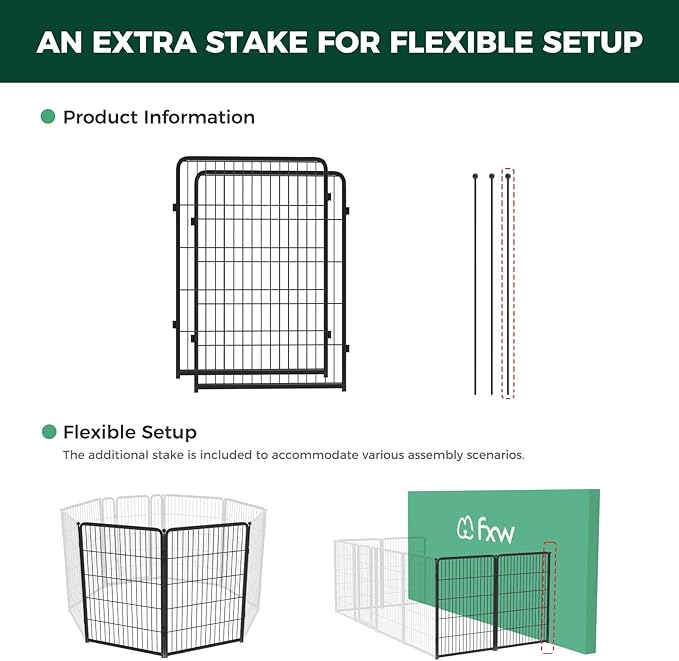 AN EXTRA STAKE FOR FLEXIBLE SETUP

Product Information

Flexible Setup

The additional stake is included to accommodate various assembly scenarios.

fxw