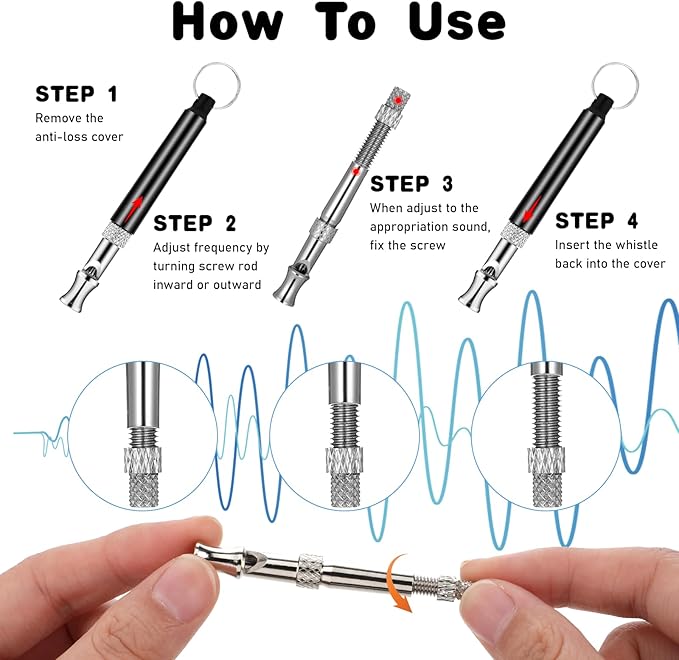 How To Use

STEP 1
Remove the anti-loss cover

STEP 2
Adjust frequency by turning screw rod inward or outward

STEP 3
When adjust to the appropriation sound, fix the screw

STEP 4
Insert the whistle back into the cover