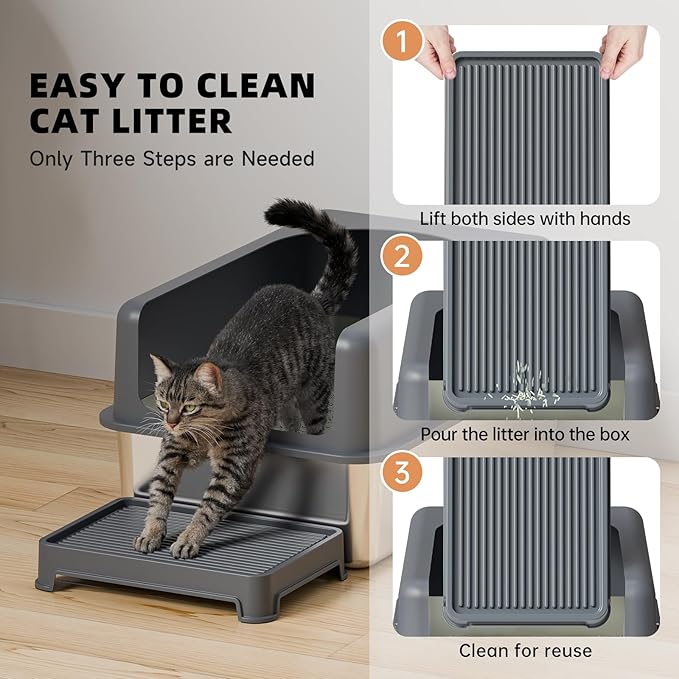 EASY TO CLEAN CAT LITTER

Only Three Steps are Needed

1

Lift both sides with hands

2

Pour the litter into the box

3

Clean for reuse