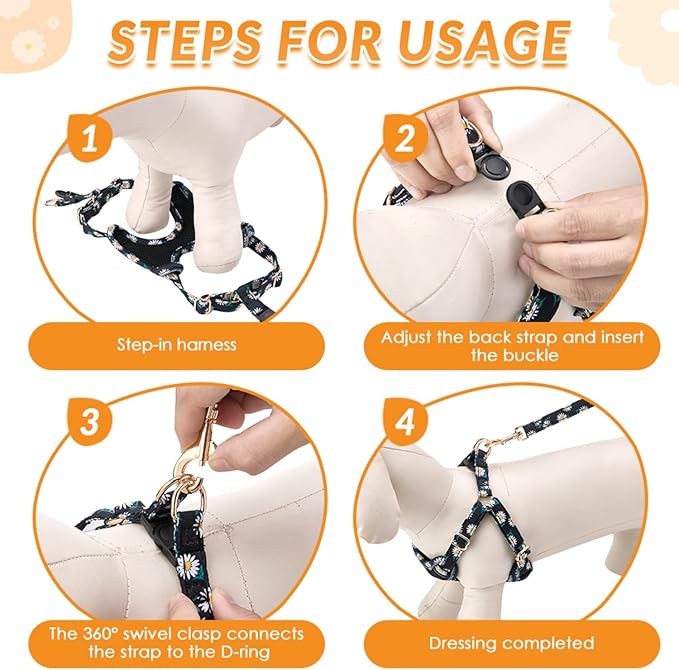 STEPS FOR USAGE

1

Step-in harness

2

Adjust the back strap and insert the buckle

3

The 360° swivel clasp connects the strap to the D-ring

4

Dressing completed