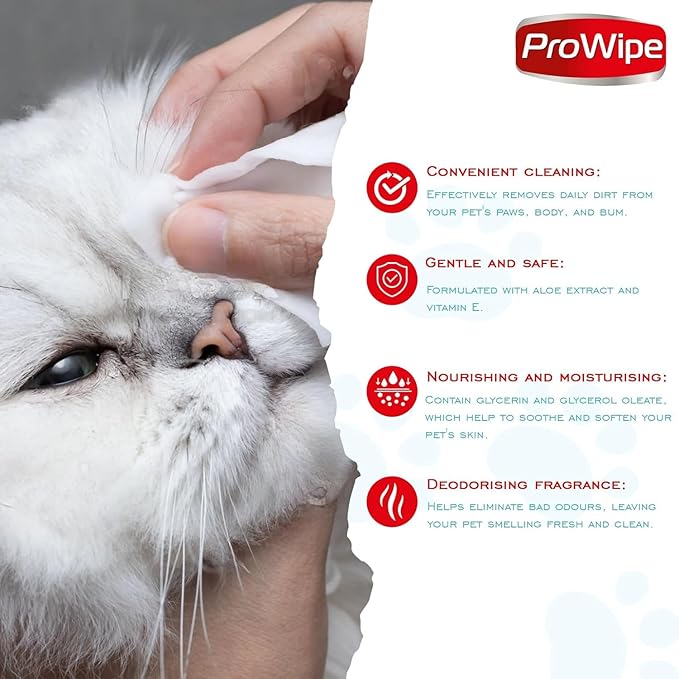 ProWipe

Convenient cleaning:
Effectively removes daily dirt from your pet's paws, body, and bum.

Gentle and safe:
Formulated with aloe extract and vitamin E.

Nourishing and moisturising:
Contain glycerin and glycerol oleate, which help to soothe and soften your pet's skin.

Deodorising fragrance:
Helps eliminate bad odours, leaving your pet smelling fresh and clean.