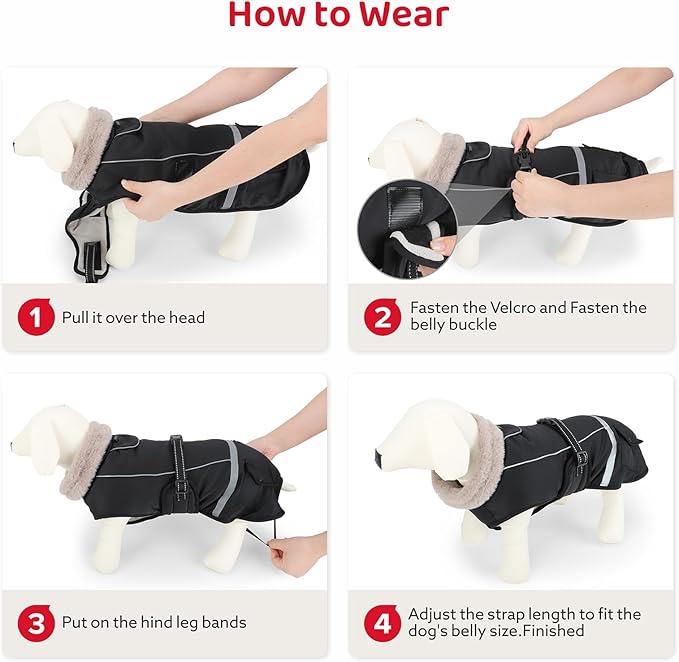 How to Wear

1 Pull it over the head

2 Fasten the Velcro and Fasten the belly buckle

3 Put on the hind leg bands

4 Adjust the strap length to fit the dog's belly size.Finished