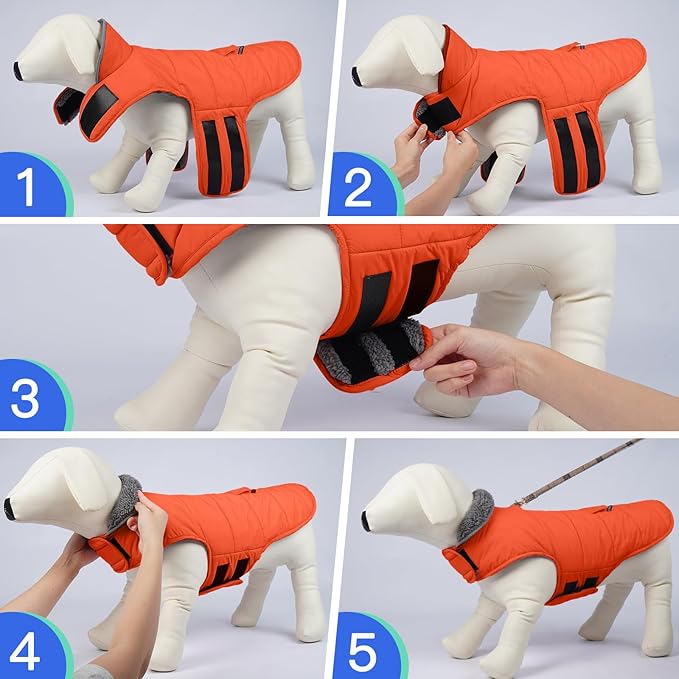 1

2

3

4

5