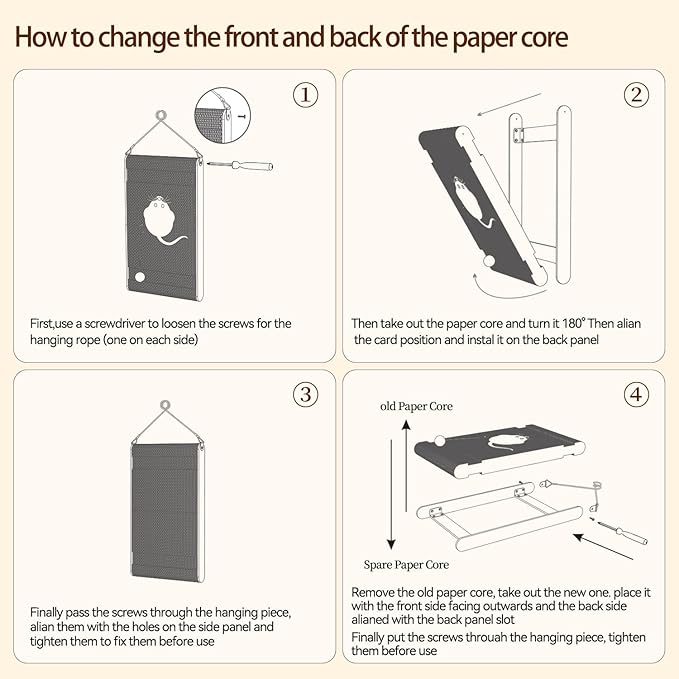 How to change the front and back of the paper core

①

First,use a screwdriver to loosen the screws for the hanging rope (one on each side)

②

Then take out the paper core and turn it 180° Then alian the card position and instal it on the back panel

③

Finally pass the screws through the hanging piece, alian them with the holes on the side panel and tighten them to fix them before use

④

old Paper Core

Spare Paper Core

Remove the old paper core, take out the new one. place it with the front side facing outwards and the back side alianed with the back panel slot

Finally put the screws throuah the hanging piece, tighten them before use