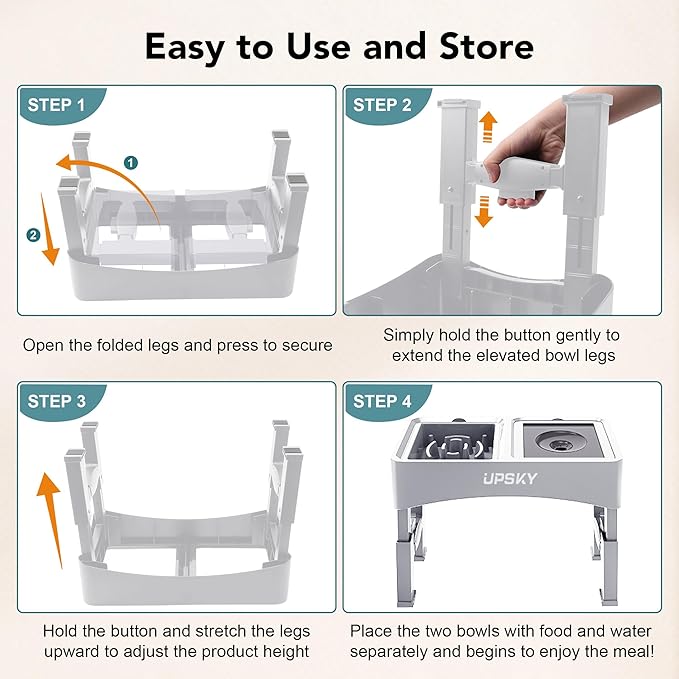 Easy to Use and Store

STEP 1

1

2

Open the folded legs and press to secure

STEP 2

Simply hold the button gently to extend the elevated bowl legs

STEP 3

Hold the button and stretch the legs upward to adjust the product height

STEP 4

UPSKY

Place the two bowls with food and water separately and begins to enjoy the meal!