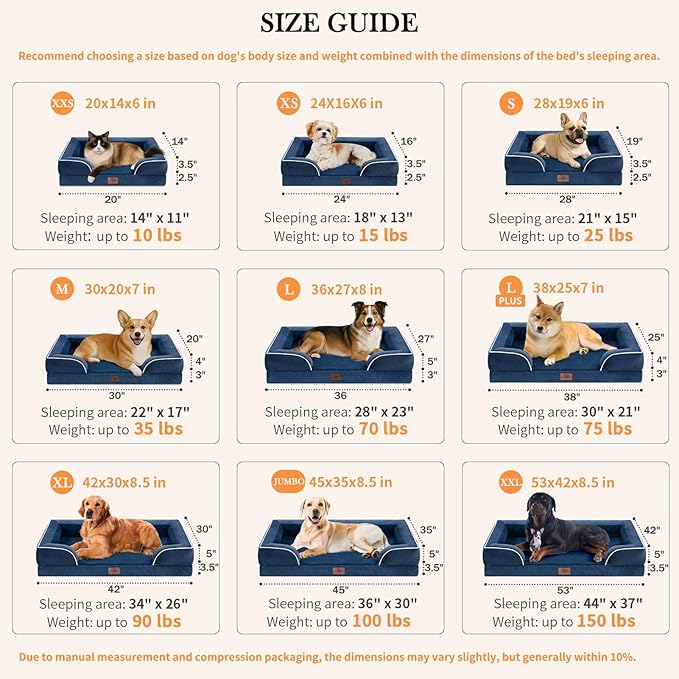 SIZE GUIDE

Recommend choosing a size based on dog's body size and weight combined with the dimensions of the bed's sleeping area.

XXS 20x14x6 in
14"
3.5"
2.5"
20"
Sleeping area: 14" x 11"
Weight: up to 10 lbs

XS 24X16X6 in
16"
3.5"
2.5"
24"
Sleeping area: 18" x 13"
Weight: up to 15 lbs

S 28x19x6 in
19"
3.5"
2.5"
28"
Sleeping area: 21" x 15"
Weight: up to 25 lbs

M 30x20x7 in
20"
4"
3"
30"
Sleeping area: 22" x 17"
Weight: up to 35 lbs

L 36x27x8 in
27"
5"
3"
36
Sleeping area: 28" x 23"
Weight: up to 70 lbs

L PLUS 38x25x7 in
25"
4"
3"
38"
Sleeping area: 30" x 21"
Weight: up to 75 lbs

XL 42x30x8.5 in
30"
5"
3.5"
42"
Sleeping area: 34" x 26"
Weight: up to 90 lbs

JUMBO 45x35x8.5 in
35"
5"
3.5"
45"
Sleeping area: 36" x 30"
Weight: up to 100 lbs

XXL 53x42x8.5 in
42"
5"
3.5"
53"
Sleeping area: 44" x 37"
Weight: up to 150 lbs

Due to manual measurement and compression packaging, the dimensions may vary slightly, but generally within 10%.