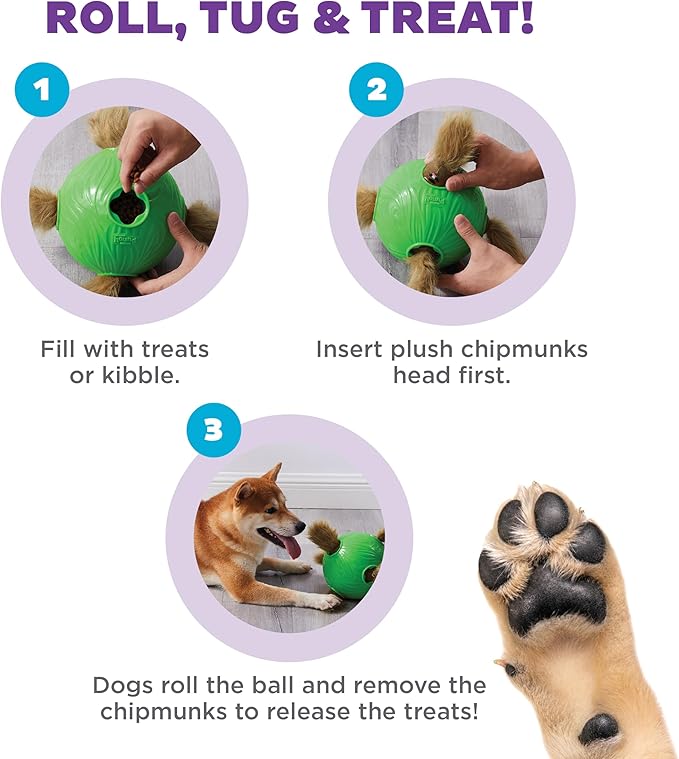 ROLL, TUG & TREAT!

1

Fill with treats or kibble.

2

Insert plush chipmunks head first.

3

Dogs roll the ball and remove the chipmunks to release the treats!