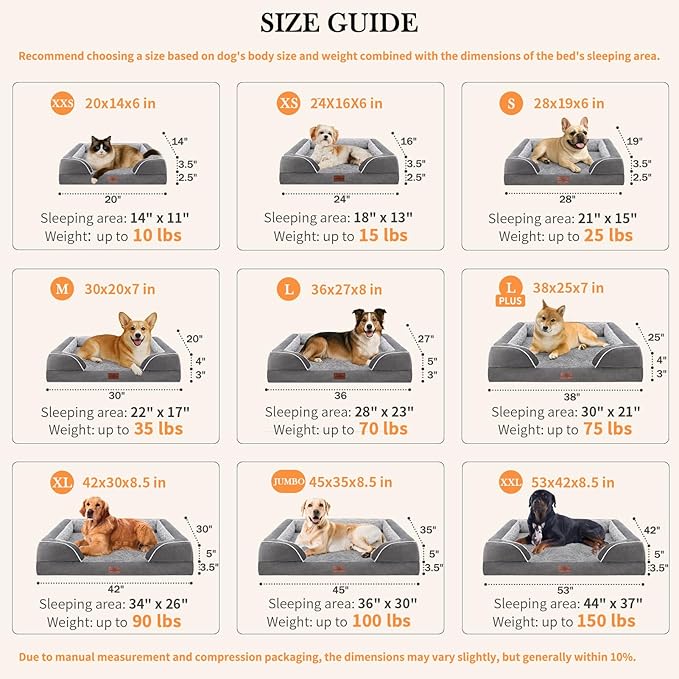 SIZE GUIDE

Recommend choosing a size based on dog's body size and weight combined with the dimensions of the bed's sleeping area.

XXS 20x14x6 in
14"
3.5"
2.5"
20"
Sleeping area: 14" x 11"
Weight: up to 10 lbs

XS 24X16X6 in
16"
3.5"
2.5"
24"
Sleeping area: 18" x 13"
Weight: up to 15 lbs

S 28x19x6 in
19"
3.5"
2.5"
28"
Sleeping area: 21" x 15"
Weight: up to 25 lbs

M 30x20x7 in
20"
4"
3"
30"
Sleeping area: 22" x 17"
Weight: up to 35 lbs

L 36x27x8 in
27"
5"
3"
36
Sleeping area: 28" x 23"
Weight: up to 70 lbs

L PLUS 38x25x7 in
25"
4"
3"
38"
Sleeping area: 30" x 21"
Weight: up to 75 lbs

XL 42x30x8.5 in
30"
5"
3.5"
42"
Sleeping area: 34" x 26"
Weight: up to 90 lbs

JUMBO 45x35x8.5 in
35"
5"
3.5"
45"
Sleeping area: 36" x 30"
Weight: up to 100 lbs

XXL 53x42x8.5 in
42"
5"
3.5"
53"
Sleeping area: 44" x 37"
Weight: up to 150 lbs

Due to manual measurement and compression packaging, the dimensions may vary slightly, but generally within 10%.