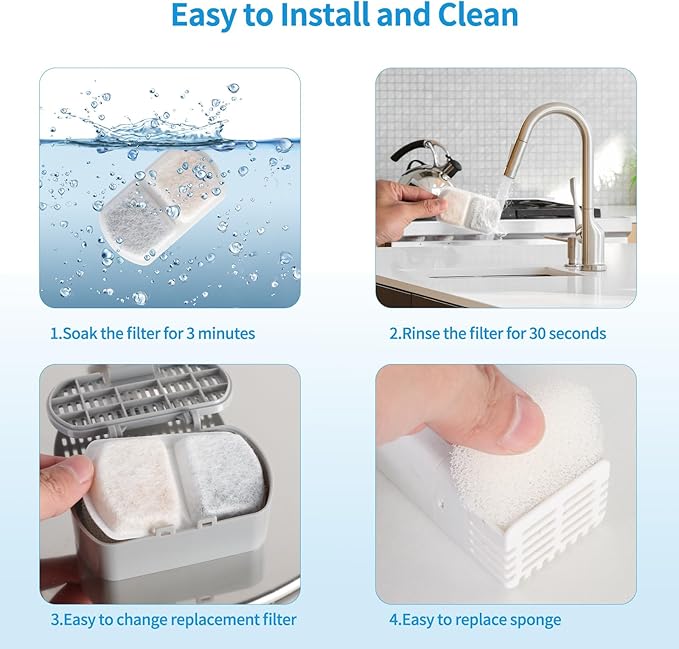 Easy to Install and Clean

1.Soak the filter for 3 minutes

2.Rinse the filter for 30 seconds

3.Easy to change replacement filter

4.Easy to replace sponge