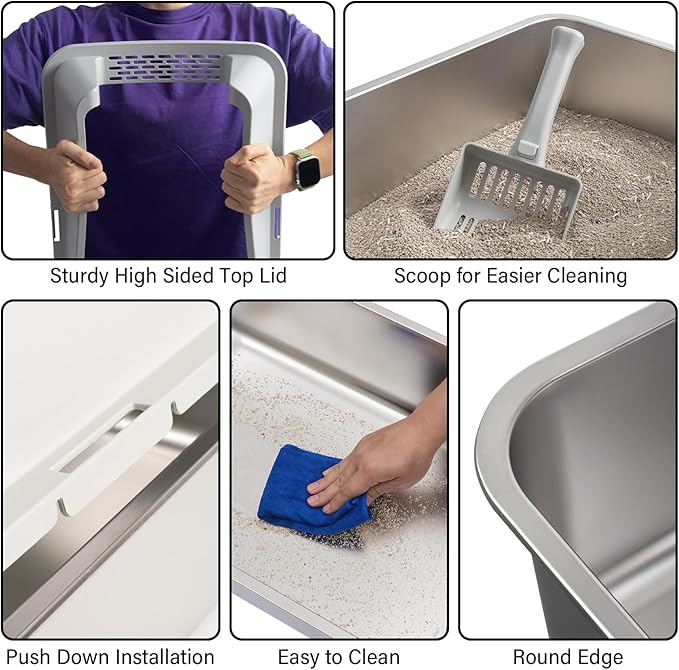 Sturdy High Sided Top Lid

Scoop for Easier Cleaning

Push Down Installation

Easy to Clean

Round Edge