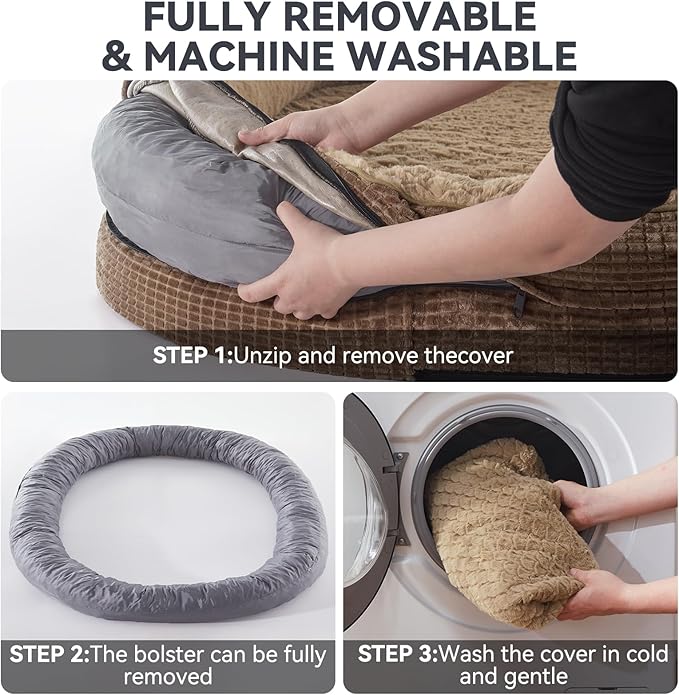 FULLY REMOVABLE & MACHINE WASHABLE

STEP 1:Unzip and remove thecover

STEP 2:The bolster can be fully removed

STEP 3:Wash the cover in cold and gentle