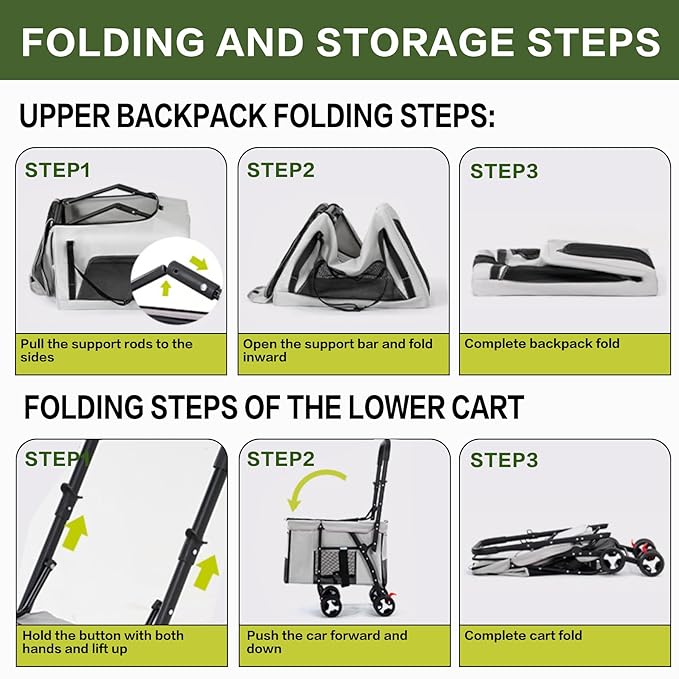 FOLDING AND STORAGE STEPS

UPPER BACKPACK FOLDING STEPS:

STEP1

Pull the support rods to the sides

STEP2

Open the support bar and fold inward

STEP3

Complete backpack fold

FOLDING STEPS OF THE LOWER CART

STEP1

Hold the button with both hands and lift up

STEP2

Push the car forward and down

STEP3

Complete cart fold