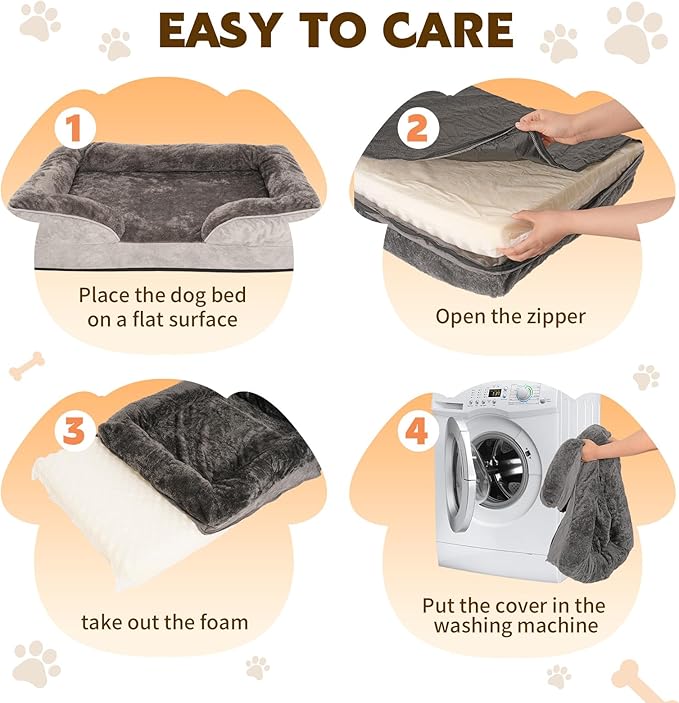 EASY TO CARE

1

Place the dog bed on a flat surface

2

Open the zipper

3

take out the foam

4

Put the cover in the washing machine