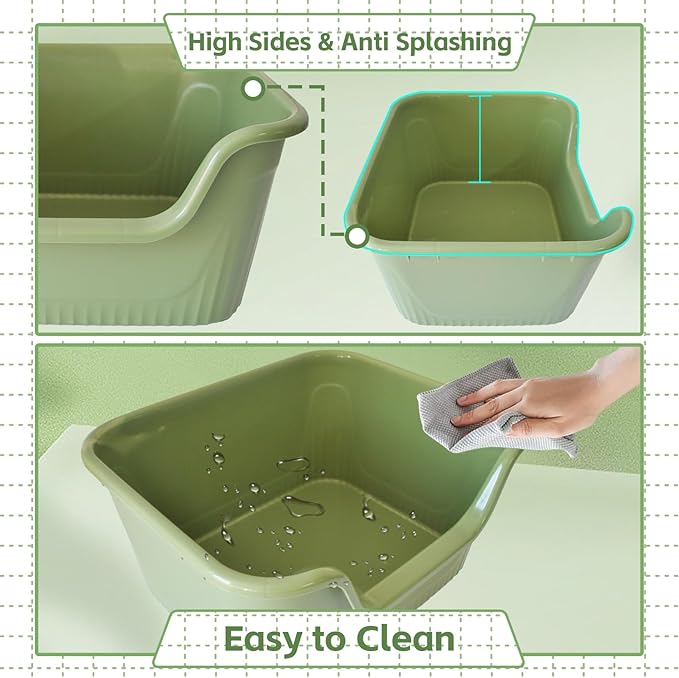 High Sides & Anti Splashing

Easy to Clean