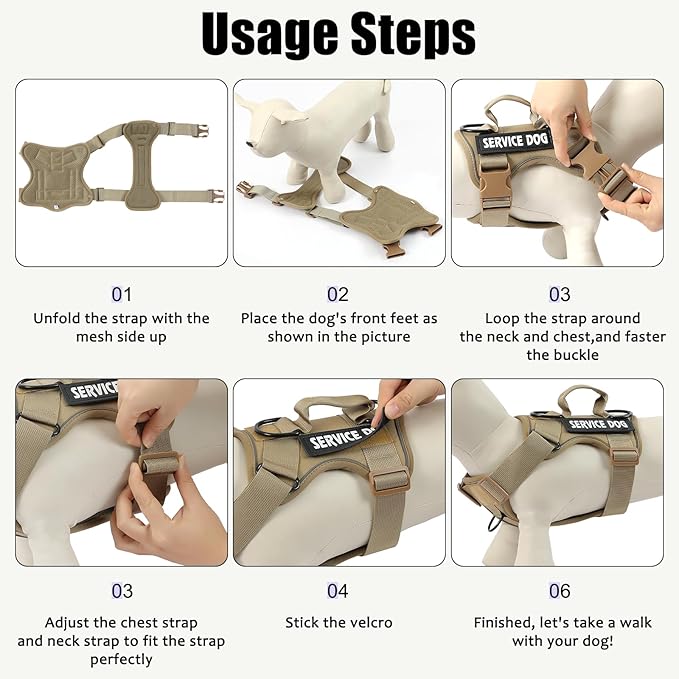 Usage Steps

SERVICE DOG

01
Unfold the strap with the mesh side up

02
Place the dog's front feet as shown in the picture

03
Loop the strap around the neck and chest,and faster the buckle

SERVICE

SERVICE D

SERVICE DOG

03
Adjust the chest strap and neck strap to fit the strap perfectly

04
Stick the velcro

06
Finished, let's take a walk with your dog!