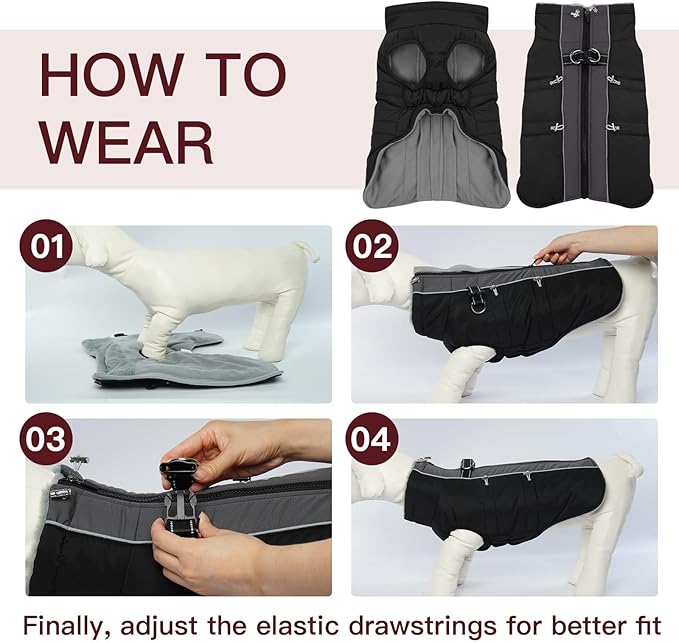 HOW TO WEAR

01

02

03

04

Finally, adjust the elastic drawstrings for better fit